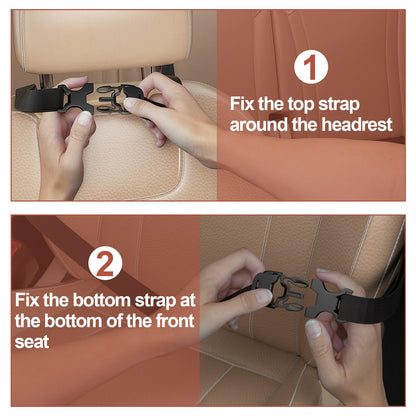 1

Fix the top strap around the headrest

2

Fix the bottom strap at the bottom of the front seat